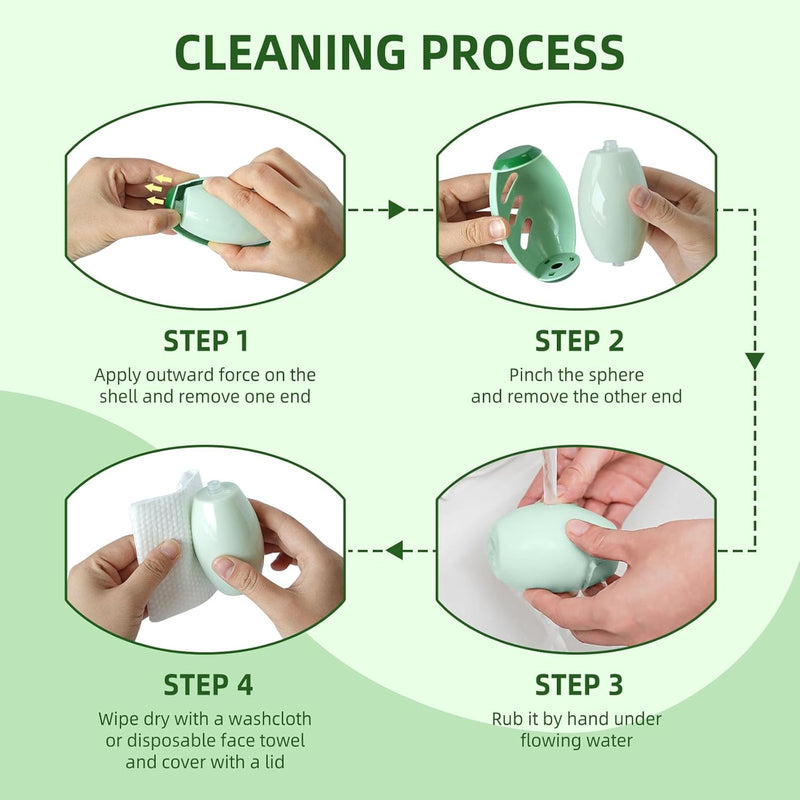 CLEANING PROCESS

STEP 1
Apply outward force on the shell and remove one end

STEP 2
Pinch the sphere and remove the other end

STEP 3
Rub it by hand under flowing water

STEP 4
Wipe dry with a washcloth or disposable face towel and cover with a lid