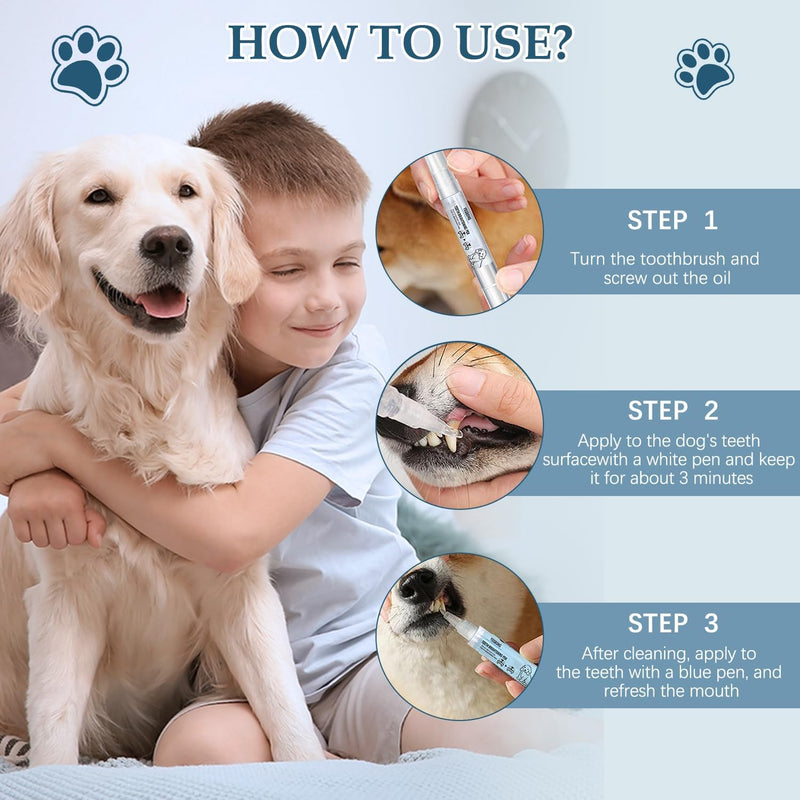 HOW TO USE?

STEP 1

Turn the toothbrush and screw out the oil

STEP 2

Apply to the dog's teeth surfacewith a white pen and keep it for about 3 minutes

STEP 3

After cleaning, apply to the teeth with a blue pen, and refresh the mouth