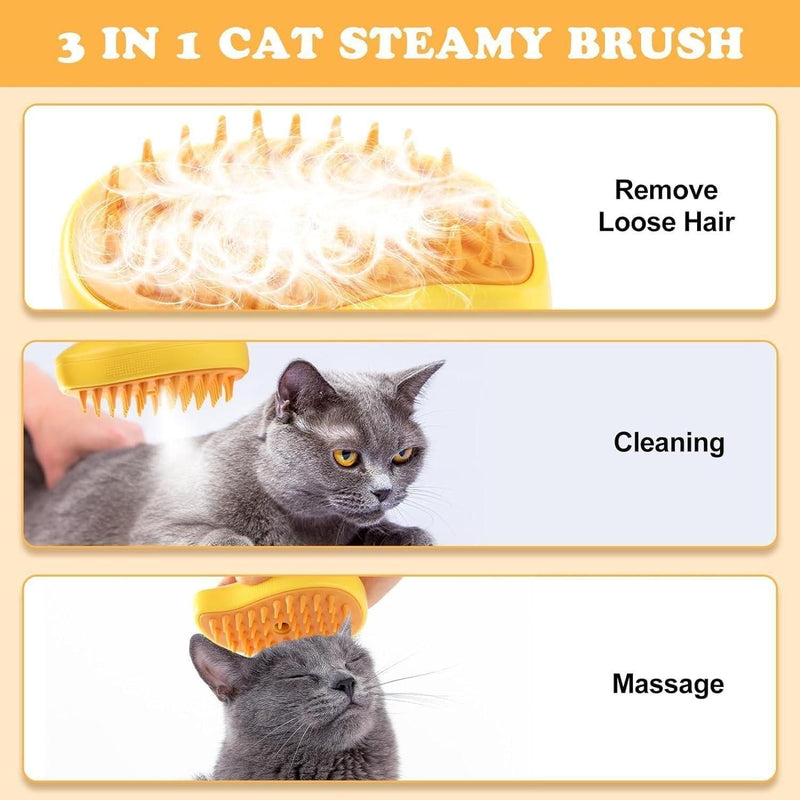 3 IN 1 CAT STEAMY BRUSH

Remove Loose Hair

Cleaning

Massage